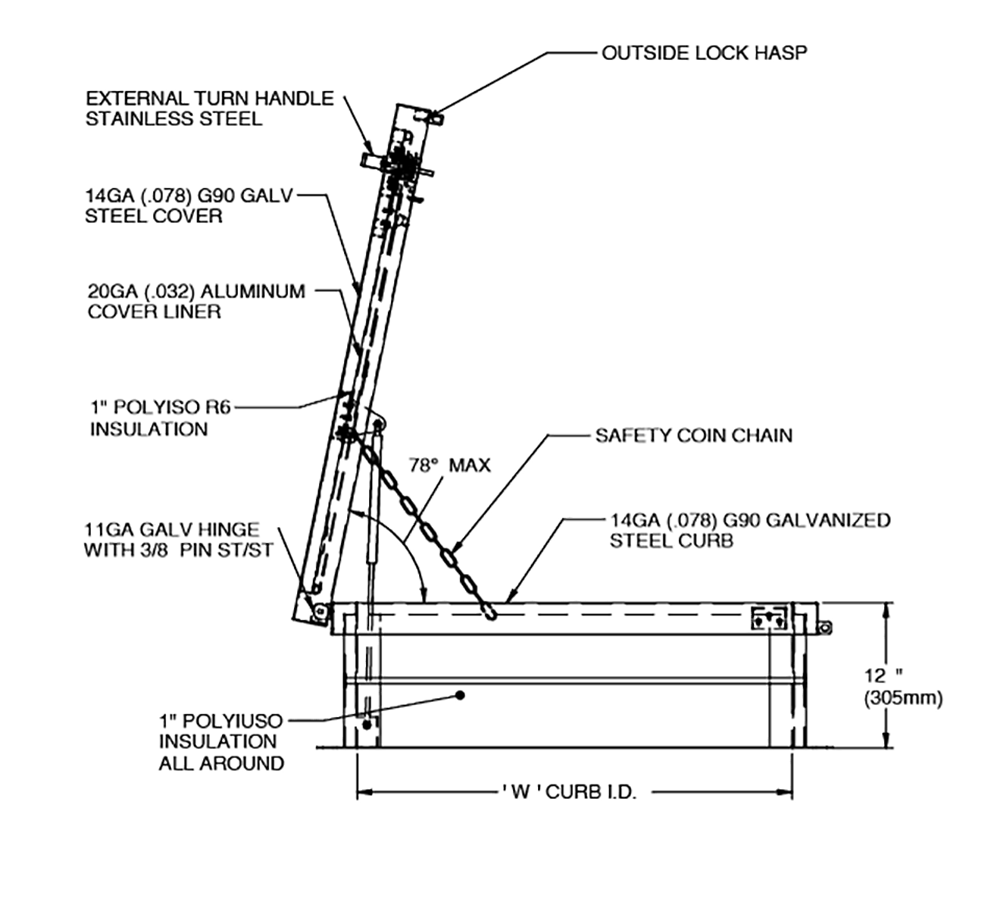 OUTSIDE LOCK HASP

EXTERNAL TURN HANDLE
STAINLESS STEEL

14GA (.078) G90 GALV
STEEL COVER

20GA (.032) ALUMINUM
COVER LINER

1" POLYISO R6
INSULATION

SAFETY COIN CHAIN

78° MAX

11GA GALV HINGE
WITH 3/8 PIN ST/ST

14GA (.078) G90 GALVANIZED
STEEL CURB

12 "
(305mm)

1" POLYIUSO
INSULATION
ALL AROUND

' W ' CURB I.D.