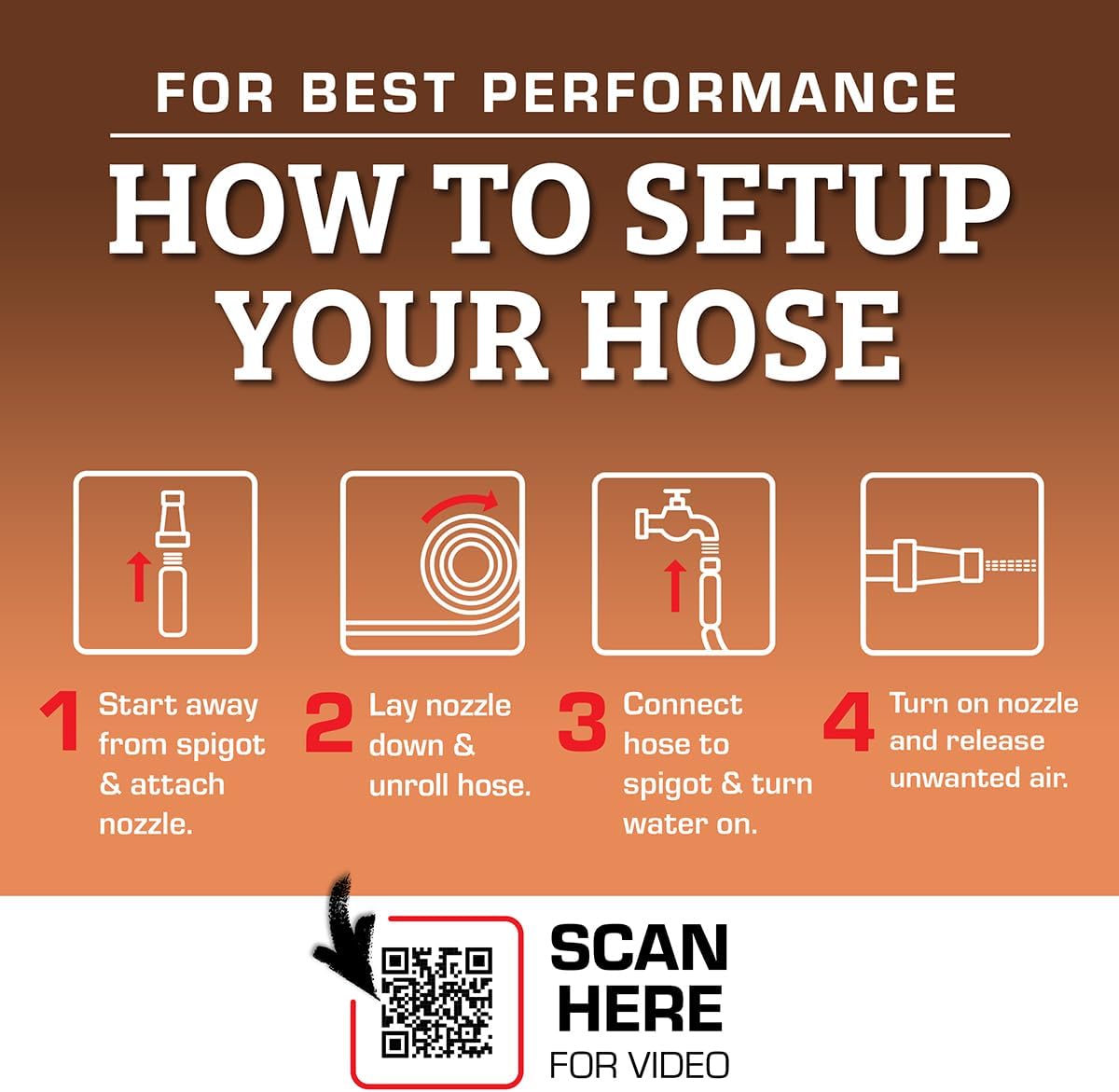 FOR BEST PERFORMANCE

HOW TO SETUP YOUR HOSE

1 Start away from spigot & attach nozzle.

2 Lay nozzle down & unroll hose.

3 Connect hose to spigot & turn water on.

4 Turn on nozzle and release unwanted air.

SCAN HERE FOR VIDEO