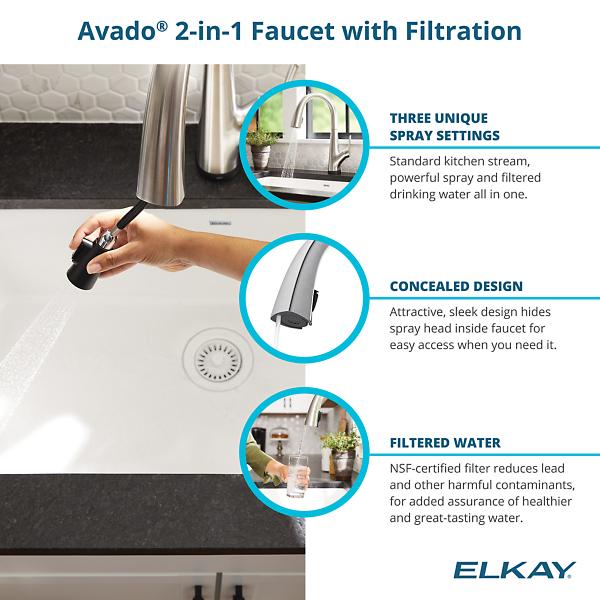 Avado® 2-in-1 Faucet with Filtration

THREE UNIQUE SPRAY SETTINGS

Standard kitchen stream, powerful spray and filtered drinking water all in one.

CONCEALED DESIGN

Attractive, sleek design hides spray head inside faucet for easy access when you need it.

FILTERED WATER

NSF-certified filter reduces lead and other harmful contaminants, for added assurance of healthier and great-tasting water.

ELKAY