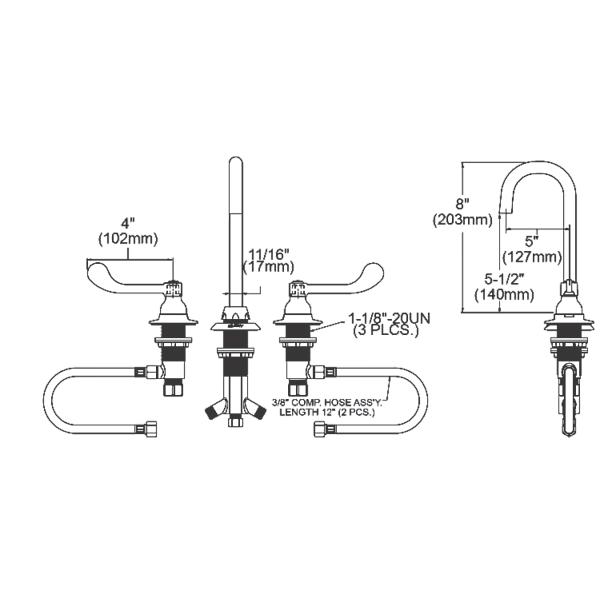 4"
(102mm)

11/16"
(17mm)

1-1/8"-20UN
(3 PLCS.)

3/8" COMP. HOSE ASS'Y.
LENGTH 12" (2 PCS.)

8"
(203mm)

5"
(127mm)

5-1/2"
(140mm)