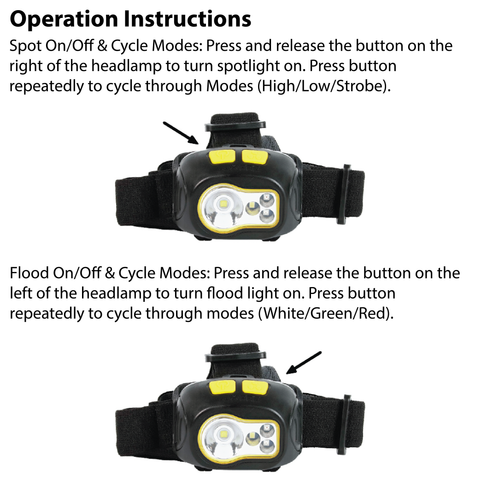 Operation Instructions

Spot On/Off & Cycle Modes: Press and release the button on the right of the headlamp to turn spotlight on. Press button repeatedly to cycle through Modes (High/Low/Strobe).

Flood On/Off & Cycle Modes: Press and release the button on the left of the headlamp to turn flood light on. Press button repeatedly to cycle through modes (White/Green/Red).