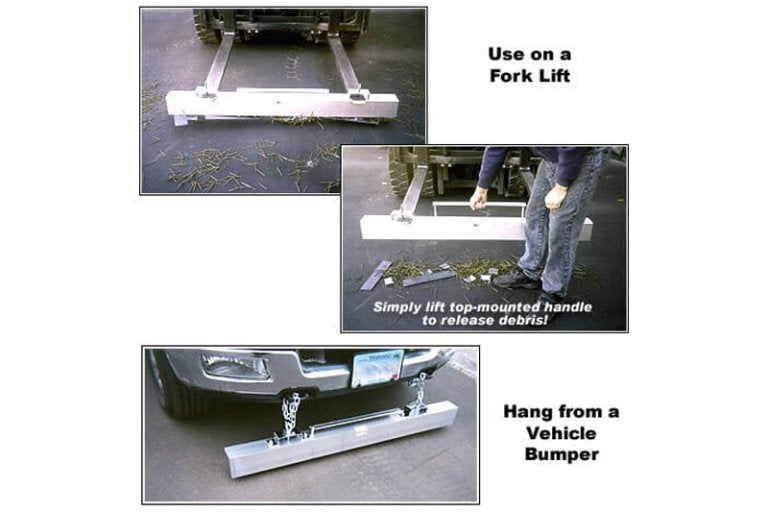 Use on a Fork Lift

Simply lift top-mounted handle to release debris!

Hang from a Vehicle Bumper