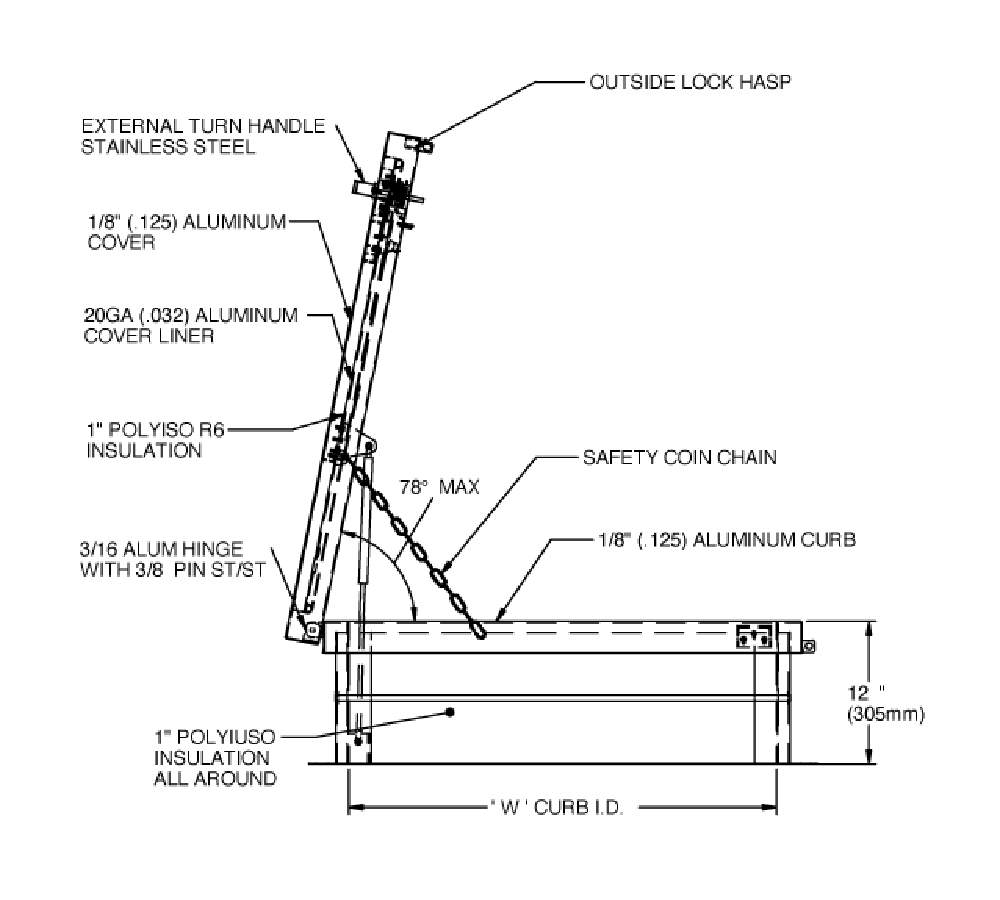 OUTSIDE LOCK HASP

EXTERNAL TURN HANDLE
STAINLESS STEEL

1/8" (.125) ALUMINUM
COVER

20GA (.032) ALUMINUM
COVER LINER

1" POLYISO R6
INSULATION

SAFETY COIN CHAIN

78° MAX

3/16 ALUM HINGE
WITH 3/8 PIN ST/ST

1/8" (.125) ALUMINUM CURB

12 "
(305mm)

1" POLYIUSO
INSULATION
ALL AROUND

' W ' CURB I.D.