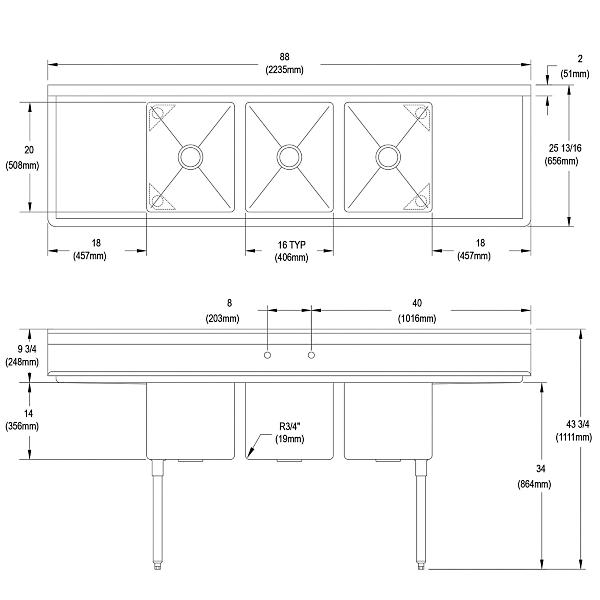 88
(2235mm)

2
(51mm)

20
(508mm)

25 13/16
(656mm)

18
(457mm)

16 TYP
(406mm)

18
(457mm)

8
(203mm)

40
(1016mm)

9 3/4
(248mm)

14
(356mm)

R3/4"
(19mm)

43 3/4
(1111mm)

34
(864mm)