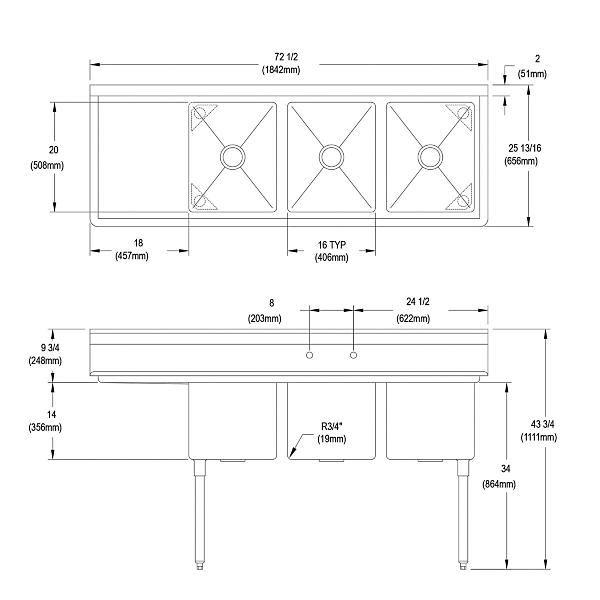 72 1/2
(1842mm)

2
(51mm)

20
(508mm)

25 13/16
(656mm)

18
(457mm)

16 TYP
(406mm)

8
(203mm)

24 1/2
(622mm)

9 3/4
(248mm)

14
(356mm)

R3/4"
(19mm)

43 3/4
(1111mm)

34
(864mm)