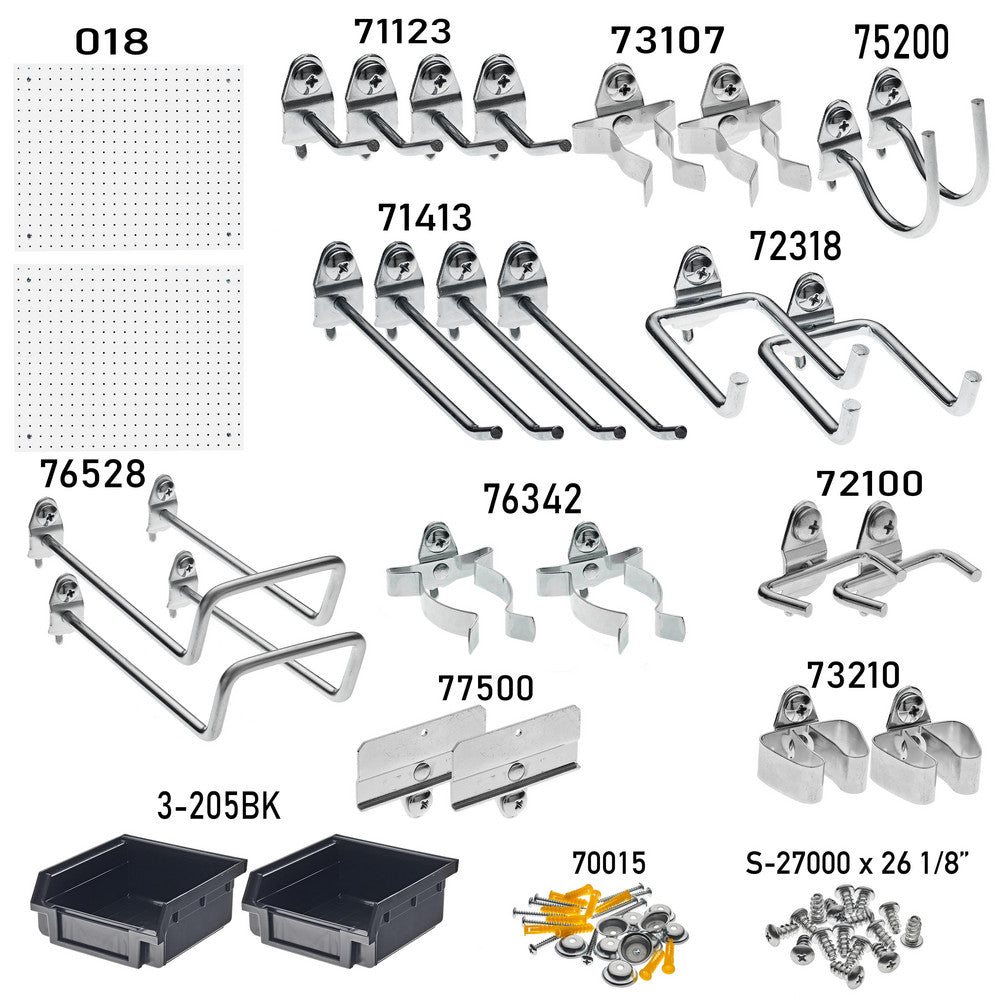 018

71123

73107

75200

71413

72318

76528

76342

72100

77500

73210

3-205BK

70015

S-27000 x 26 1/8"