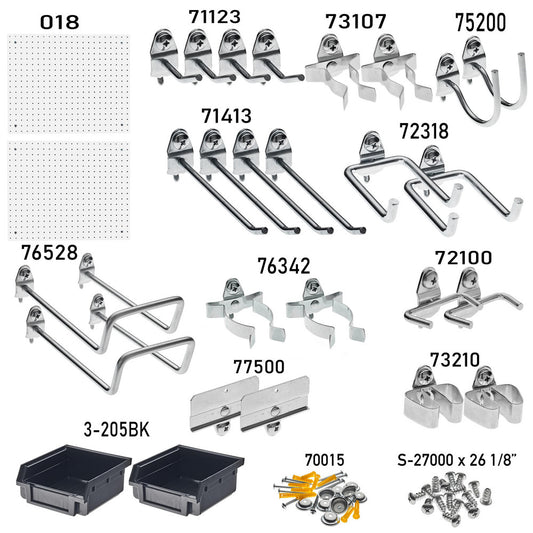 018

71123

73107

75200

71413

72318

76528

76342

72100

77500

73210

3-205BK

70015

S-27000 x 26 1/8"