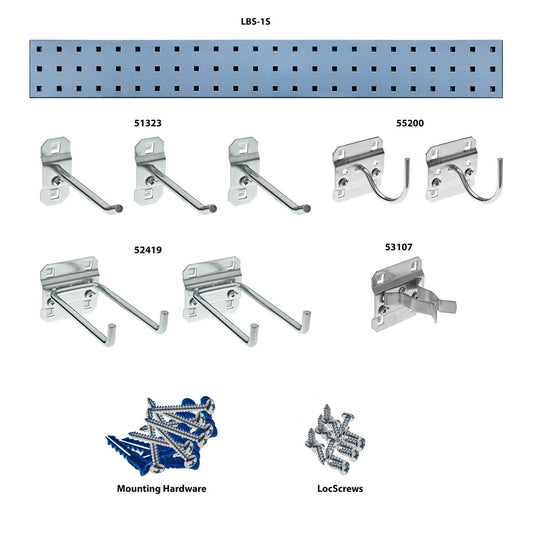 LBS-1S

51323

55200

52419

53107

Mounting Hardware

LocScrews