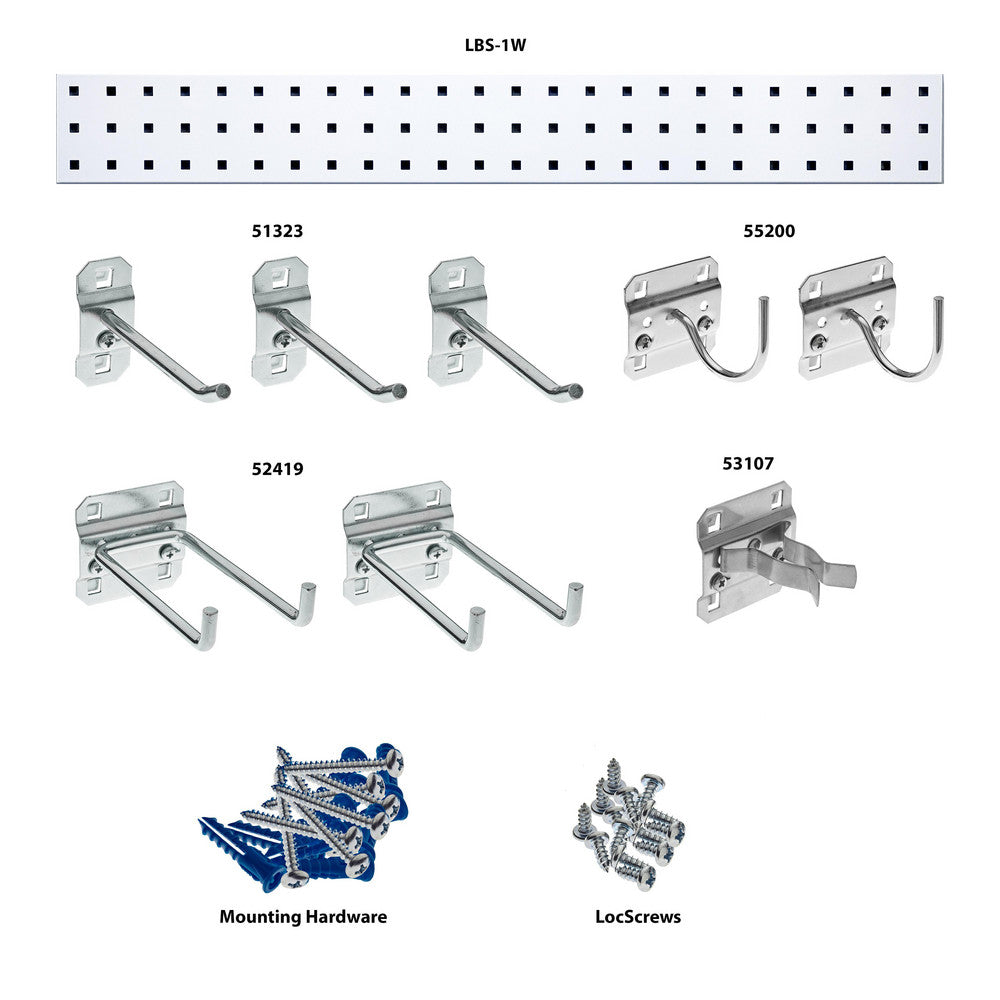 LBS-1W

51323

55200

52419

53107

Mounting Hardware

LocScrews