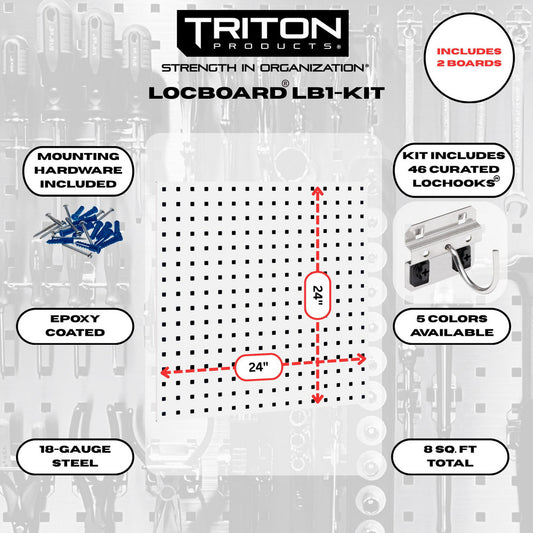 TRITON
PRODUCTS®

STRENGTH IN ORGANIZATION®

LOCBOARD® LB1-KIT

INCLUDES 2 BOARDS

MOUNTING HARDWARE INCLUDED

KIT INCLUDES 46 CURATED LOCHOOKS®

24"

24"

EPOXY COATED

5 COLORS AVAILABLE

18-GAUGE STEEL

8 SQ. FT TOTAL