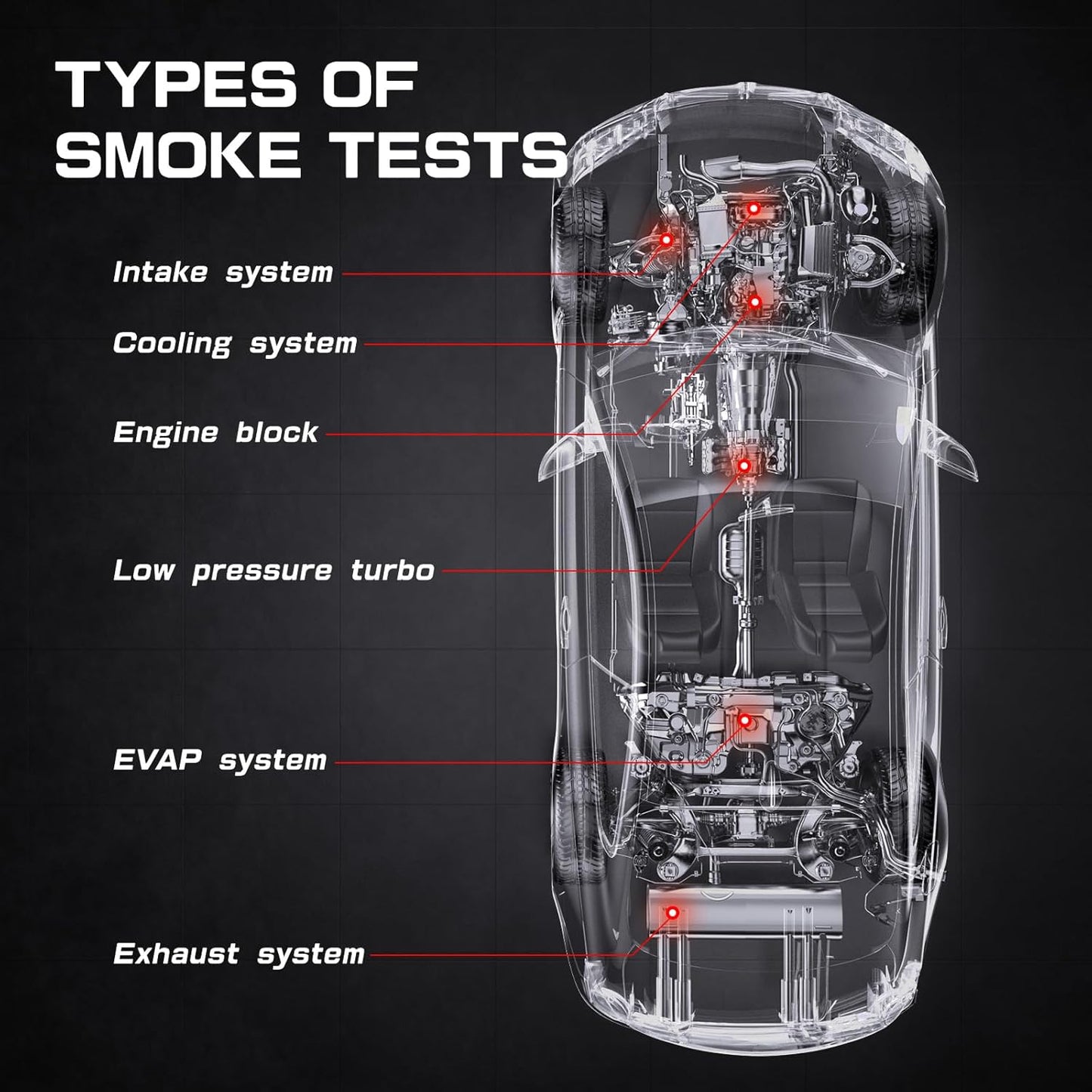 TYPES OF SMOKE TESTS

Intake system

Cooling system

Engine block

Low pressure turbo

EVAP system

Exhaust system