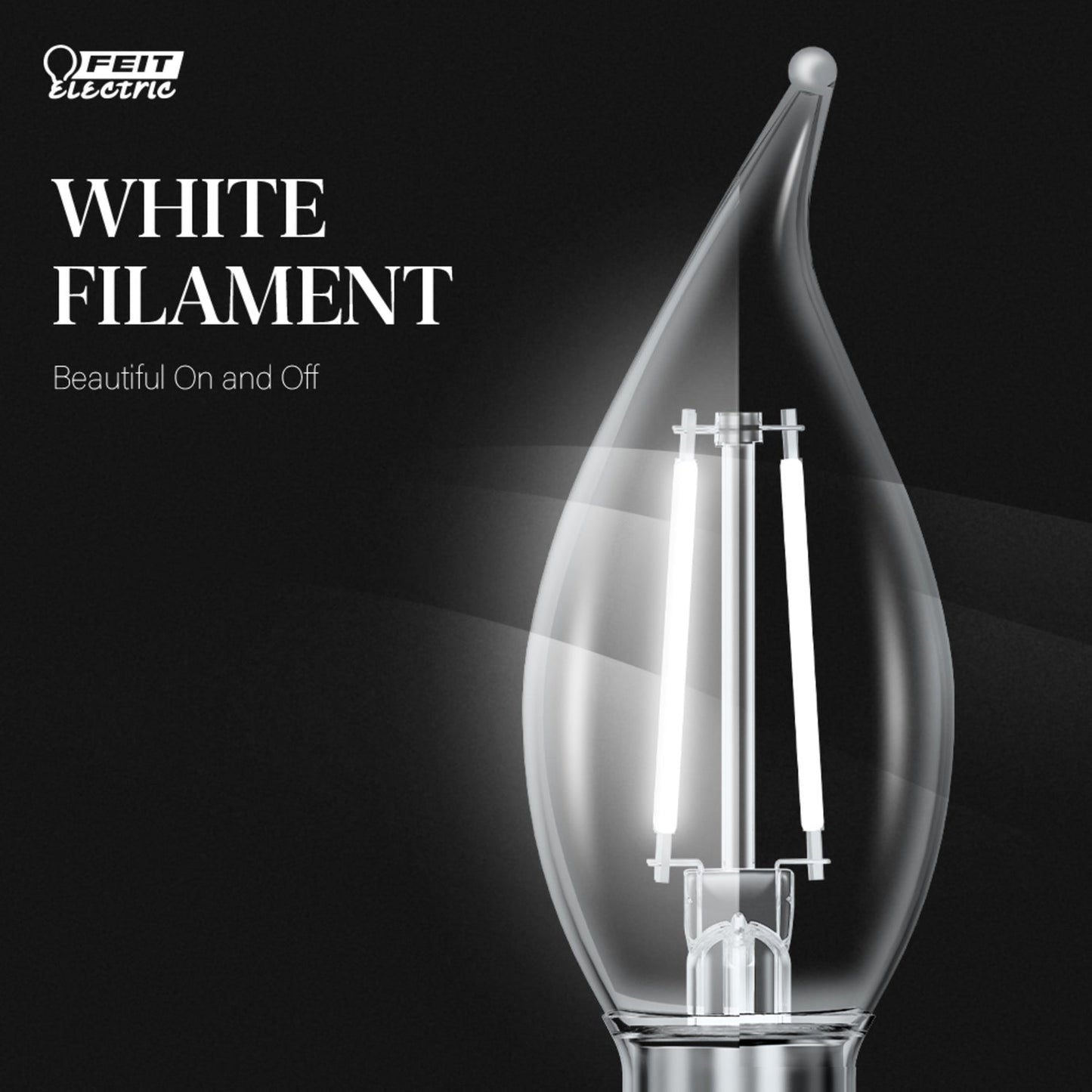 FEIT ELECTRIC

WHITE FILAMENT

Beautiful On and Off