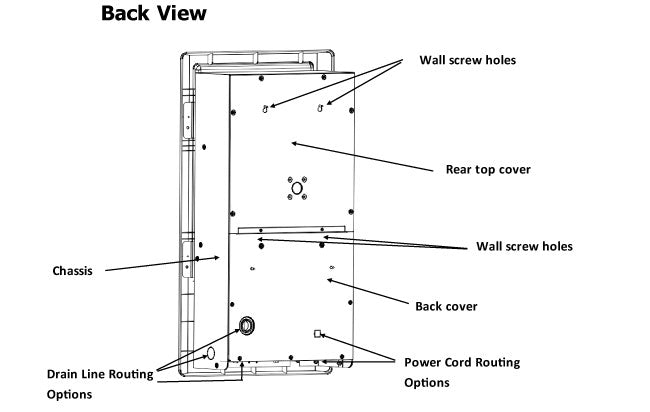 Back View

Wall screw holes

Rear top cover

Wall screw holes

Chassis

Back cover

Drain Line Routing Options

Power Cord Routing Options