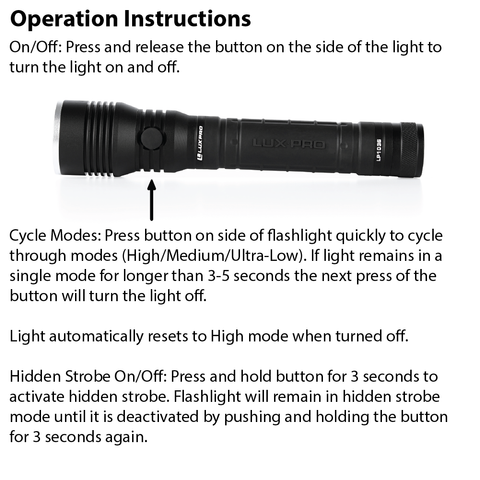 Operation Instructions

On/Off: Press and release the button on the side of the light to turn the light on and off.

LUXPRO

LUX PRO

LP1036

Cycle Modes: Press button on side of flashlight quickly to cycle through modes (High/Medium/Ultra-Low). If light remains in a single mode for longer than 3-5 seconds the next press of the button will turn the light off.

Light automatically resets to High mode when turned off.

Hidden Strobe On/Off: Press and hold button for 3 seconds to activate hidden strobe. Flashlight will remain in hidden strobe mode until it is deactivated by pushing and holding the button for 3 seconds again.