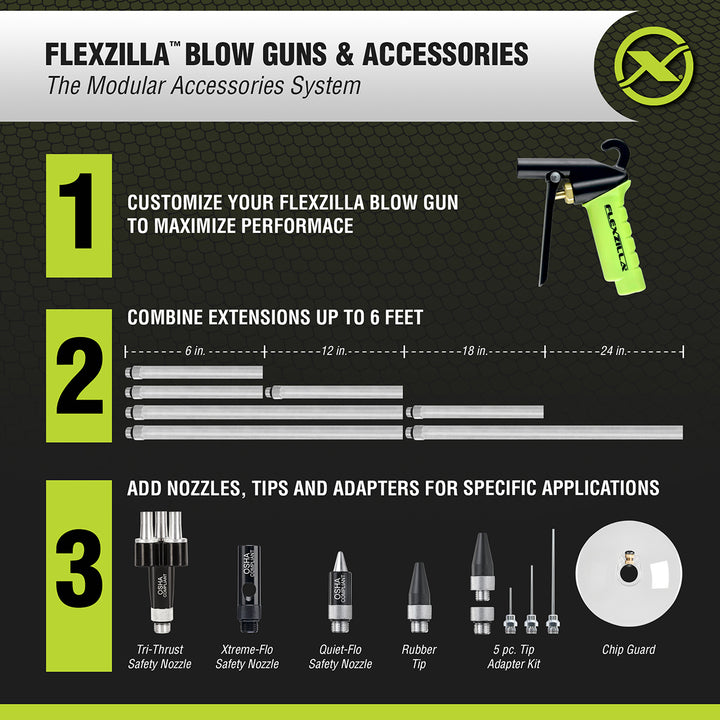 FLEXZILLA™ BLOW GUNS & ACCESSORIES
The Modular Accessories System

1

CUSTOMIZE YOUR FLEXZILLA BLOW GUN TO MAXIMIZE PERFORMACE

FLEXZILLA

2

COMBINE EXTENSIONS UP TO 6 FEET

6 in.
12 in.
18 in.
24 in.

3

ADD NOZZLES, TIPS AND ADAPTERS FOR SPECIFIC APPLICATIONS

OSHA COMPLIANT
OSHA COMPLIANT
OSHA COMPLIANT

Tri-Thrust Safety Nozzle
Xtreme-Flo Safety Nozzle
Quiet-Flo Safety Nozzle
Rubber Tip
5 pc. Tip Adapter Kit
Chip Guard