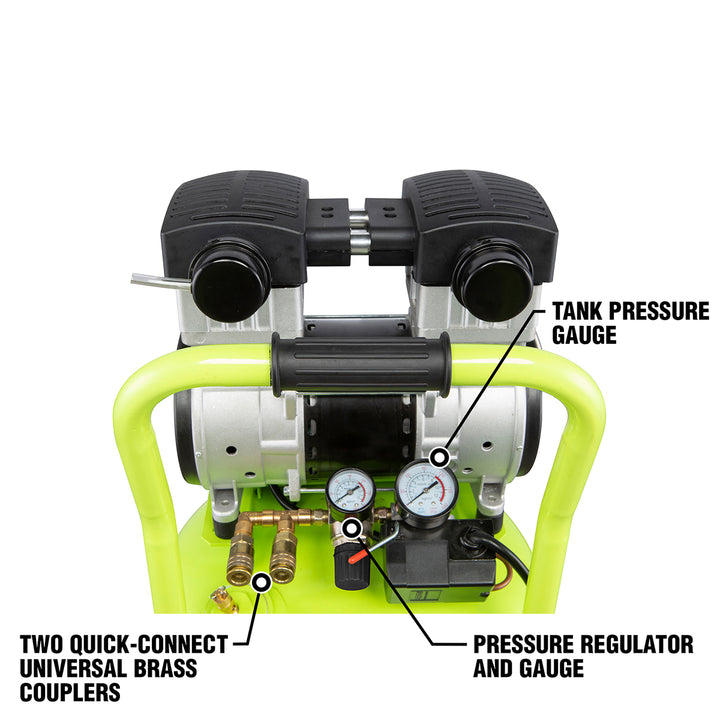 TANK PRESSURE GAUGE

TWO QUICK-CONNECT UNIVERSAL BRASS COUPLERS

PRESSURE REGULATOR AND GAUGE