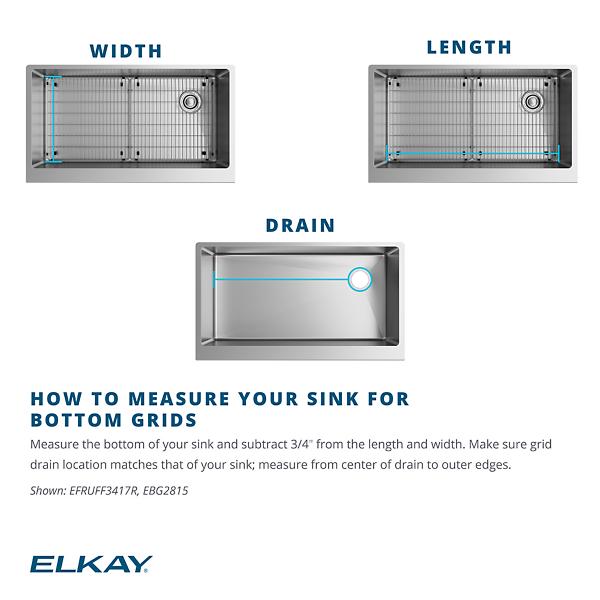 WIDTH

LENGTH

DRAIN

HOW TO MEASURE YOUR SINK FOR BOTTOM GRIDS

Measure the bottom of your sink and subtract 3/4" from the length and width. Make sure grid drain location matches that of your sink; measure from center of drain to outer edges.

Shown: EFRUFF3417R, EBG2815

ELKAY