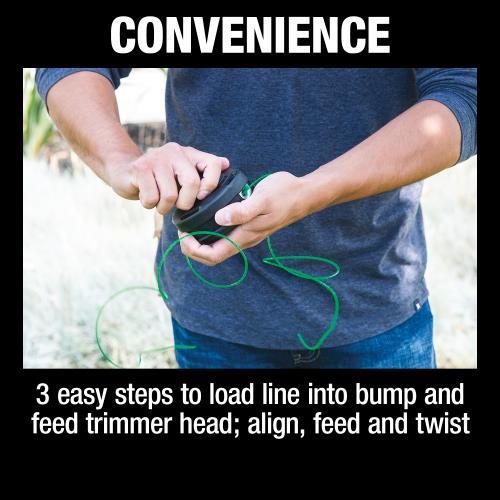 CONVENIENCE

3 easy steps to load line into bump and feed trimmer head; align, feed and twist