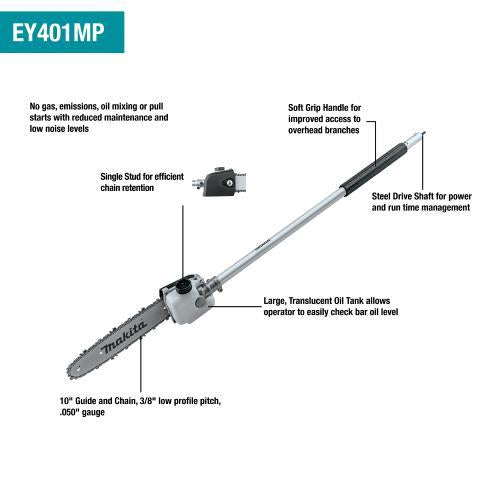 EY401MP

No gas, emissions, oil mixing or pull starts with reduced maintenance and low noise levels

Soft Grip Handle for improved access to overhead branches

Single Stud for efficient chain retention

Steel Drive Shaft for power and run time management

Large, Translucent Oil Tank allows operator to easily check bar oil level

makita

10" Guide and Chain, 3/8" low profile pitch, .050" gauge